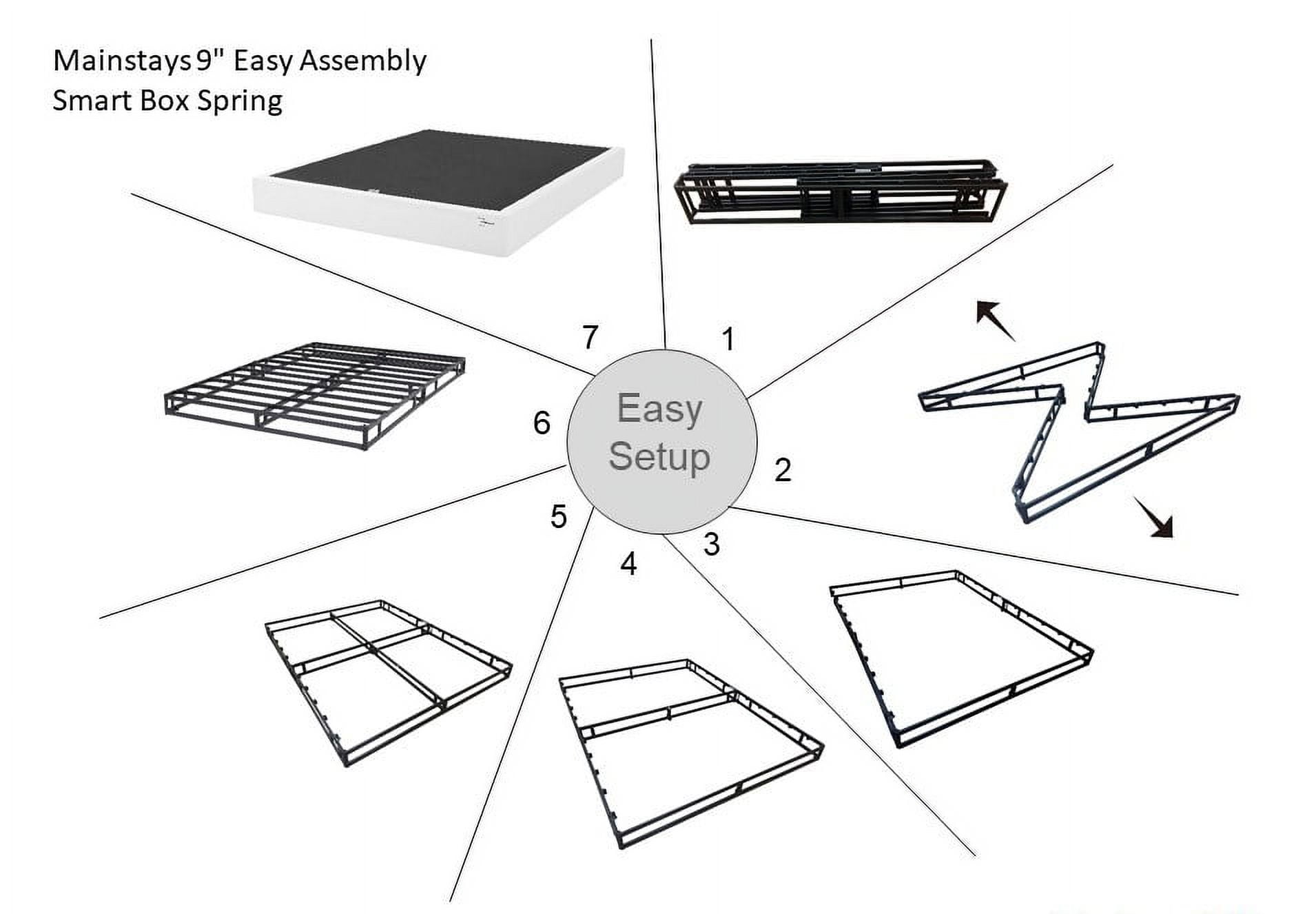 Mainstays 9" Easy Assembly
Smart Box Spring

Easy Setup

1

2

3

4

5

6

7