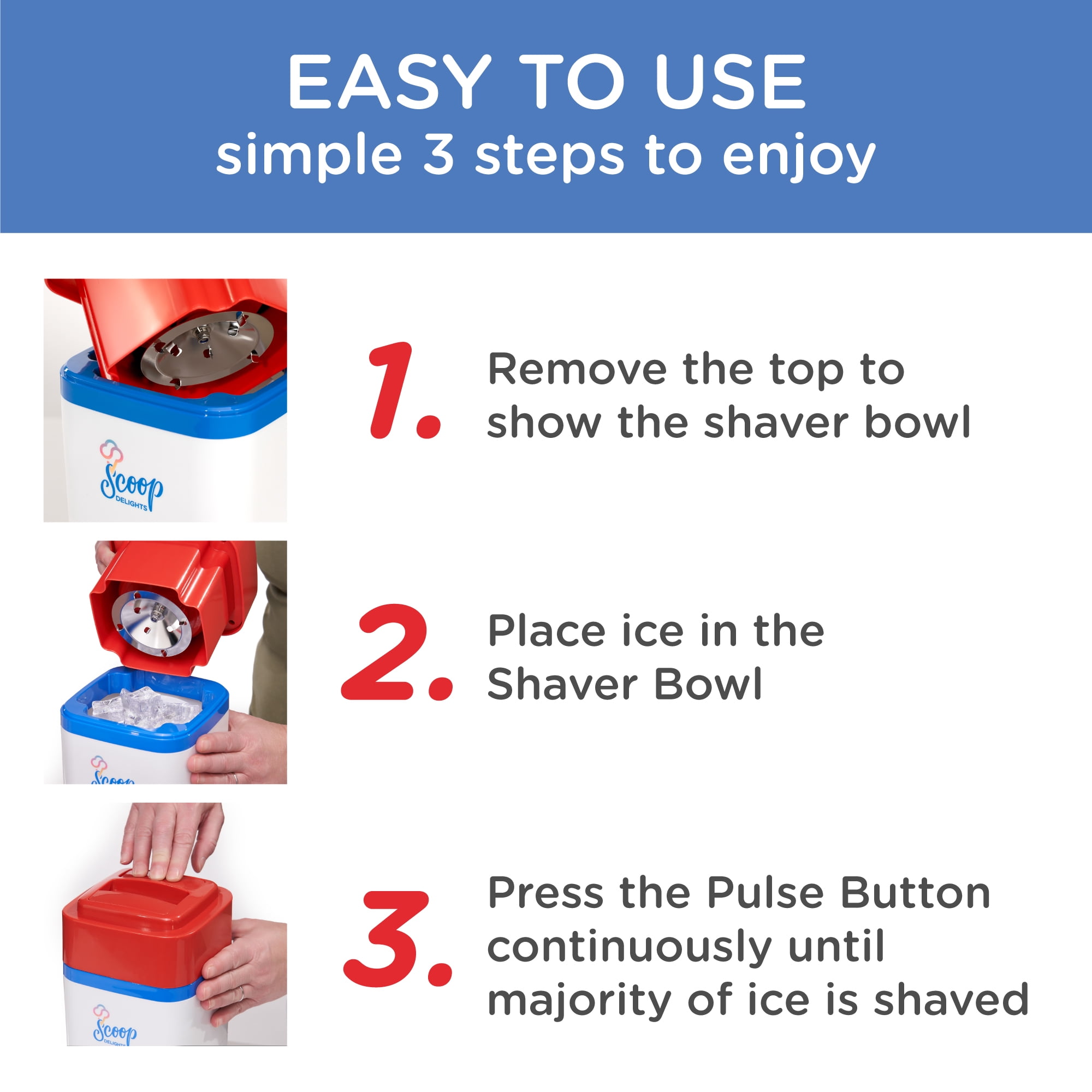 EASY TO USE
simple 3 steps to enjoy

Scoop DELIGHTS

1. Remove the top to show the shaver bowl

Scoop

2. Place ice in the Shaver Bowl

Scoop DELIGHTS

3. Press the Pulse Button continuously until majority of ice is shaved