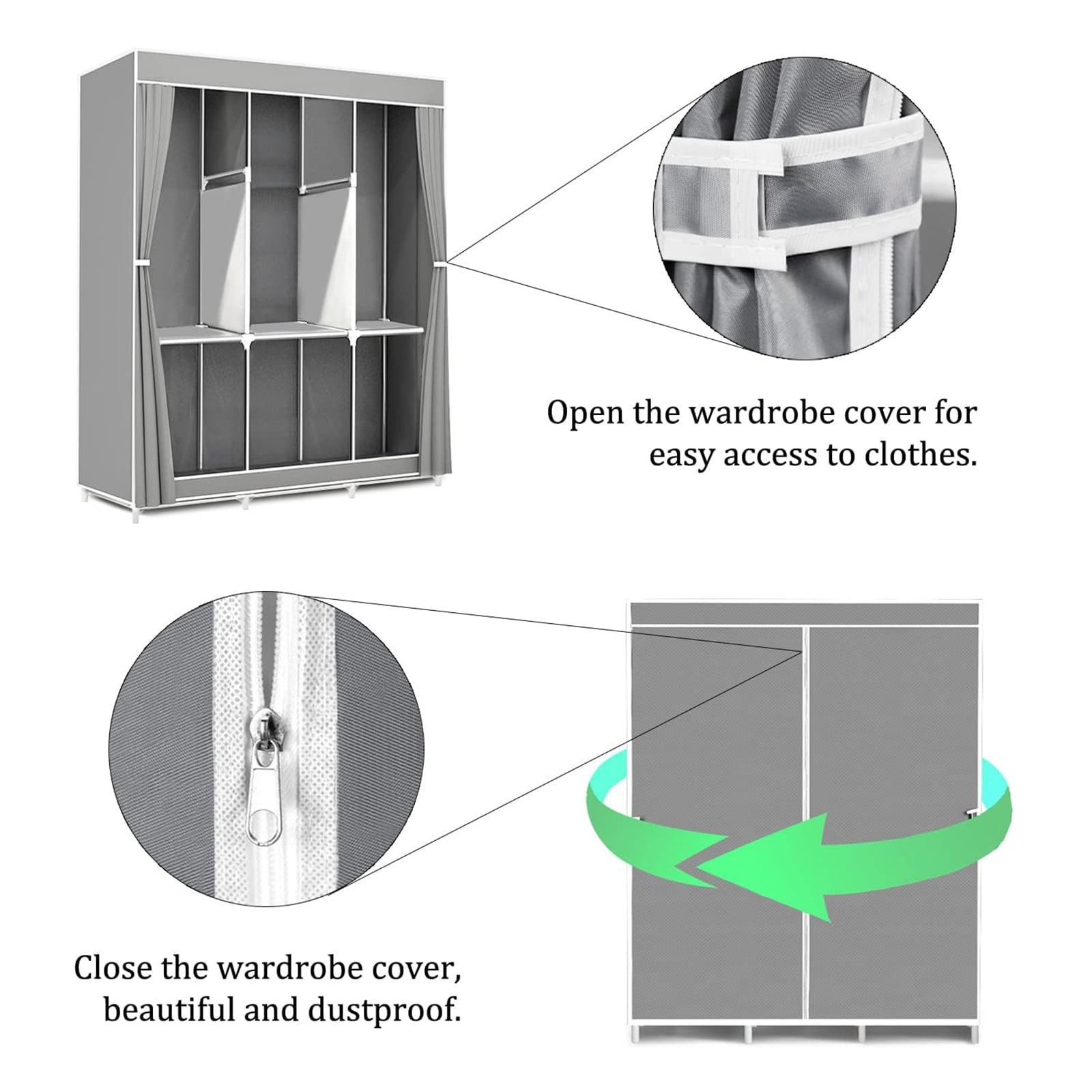 Open the wardrobe cover for easy access to clothes.

Close the wardrobe cover, beautiful and dustproof.