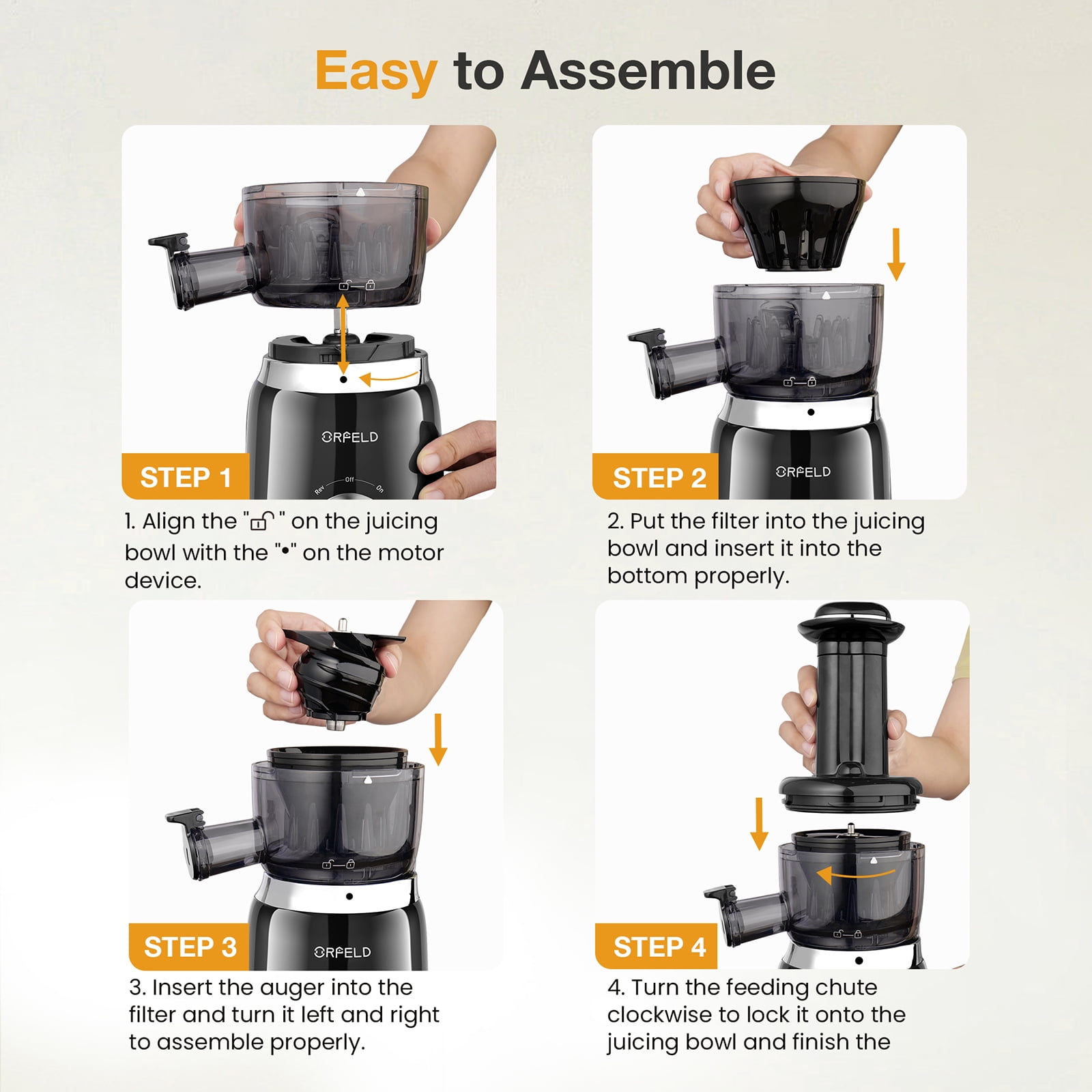 Easy to Assemble

ORFELD

Rev Off On

STEP 1

1. Align the "🔓" on the juicing bowl with the "•" on the motor device.

ORFELD

STEP 2

2. Put the filter into the juicing bowl and insert it into the bottom properly.

ORFELD

STEP 3

3. Insert the auger into the filter and turn it left and right to assemble properly.

STEP 4

4. Turn the feeding chute clockwise to lock it onto the juicing bowl and finish the