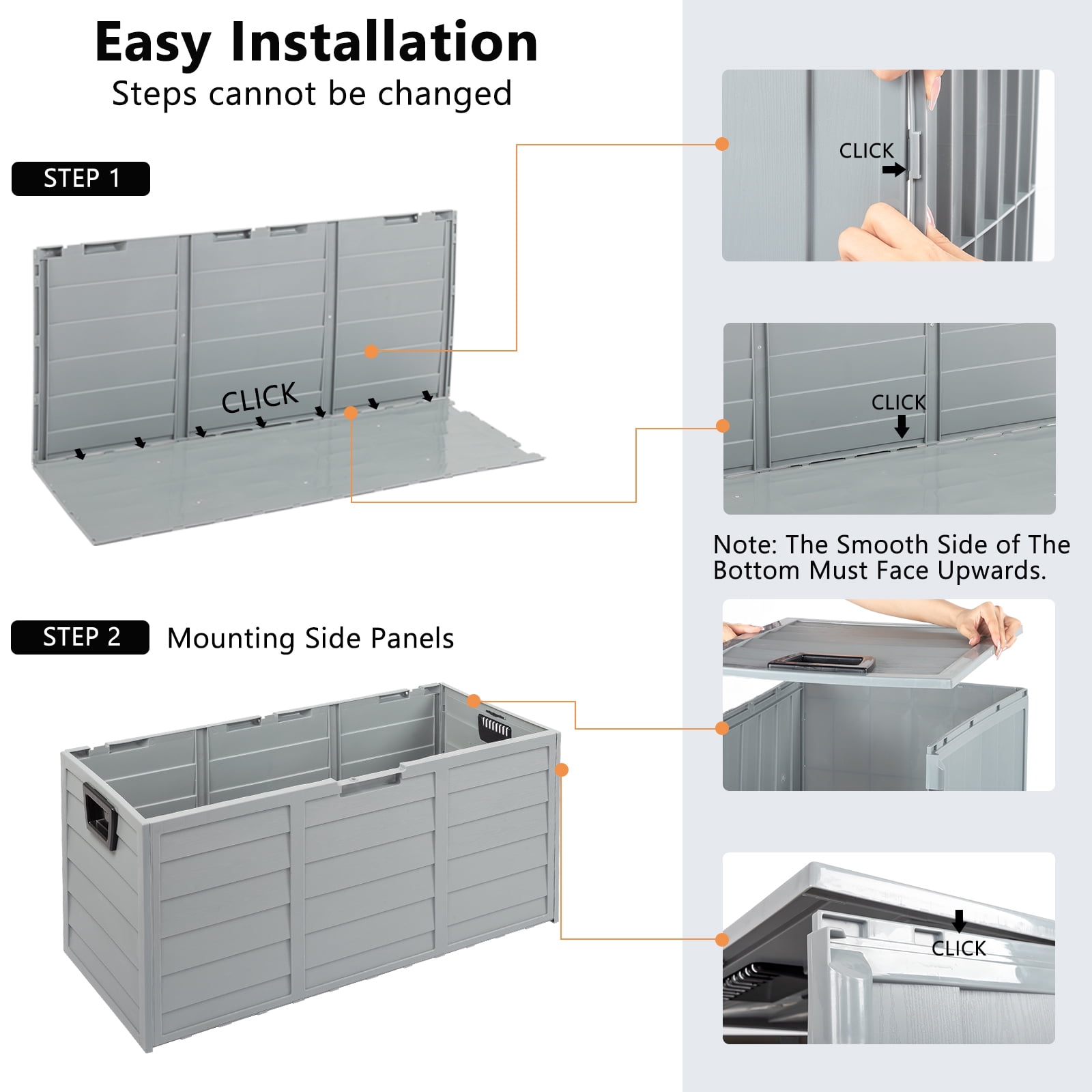 Easy Installation
Steps cannot be changed

STEP 1

CLICK

CLICK

CLICK

Note: The Smooth Side of The Bottom Must Face Upwards.

STEP 2 Mounting Side Panels

CLICK